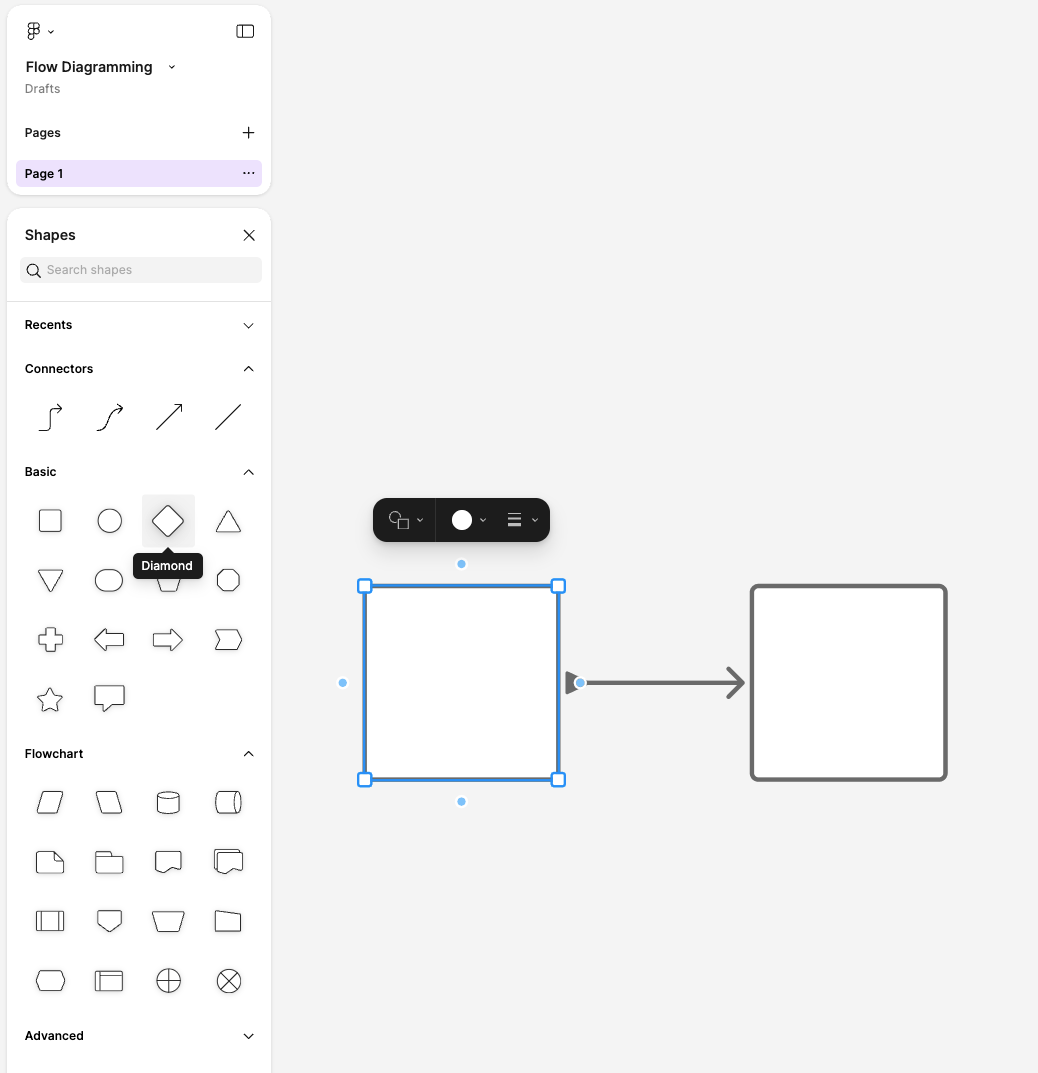 Flow Diagramming
Drafts

Pages

Page 1

Shapes

Search shapes

Recents

Connectors

Basic

Diamond

Flowchart

Advanced